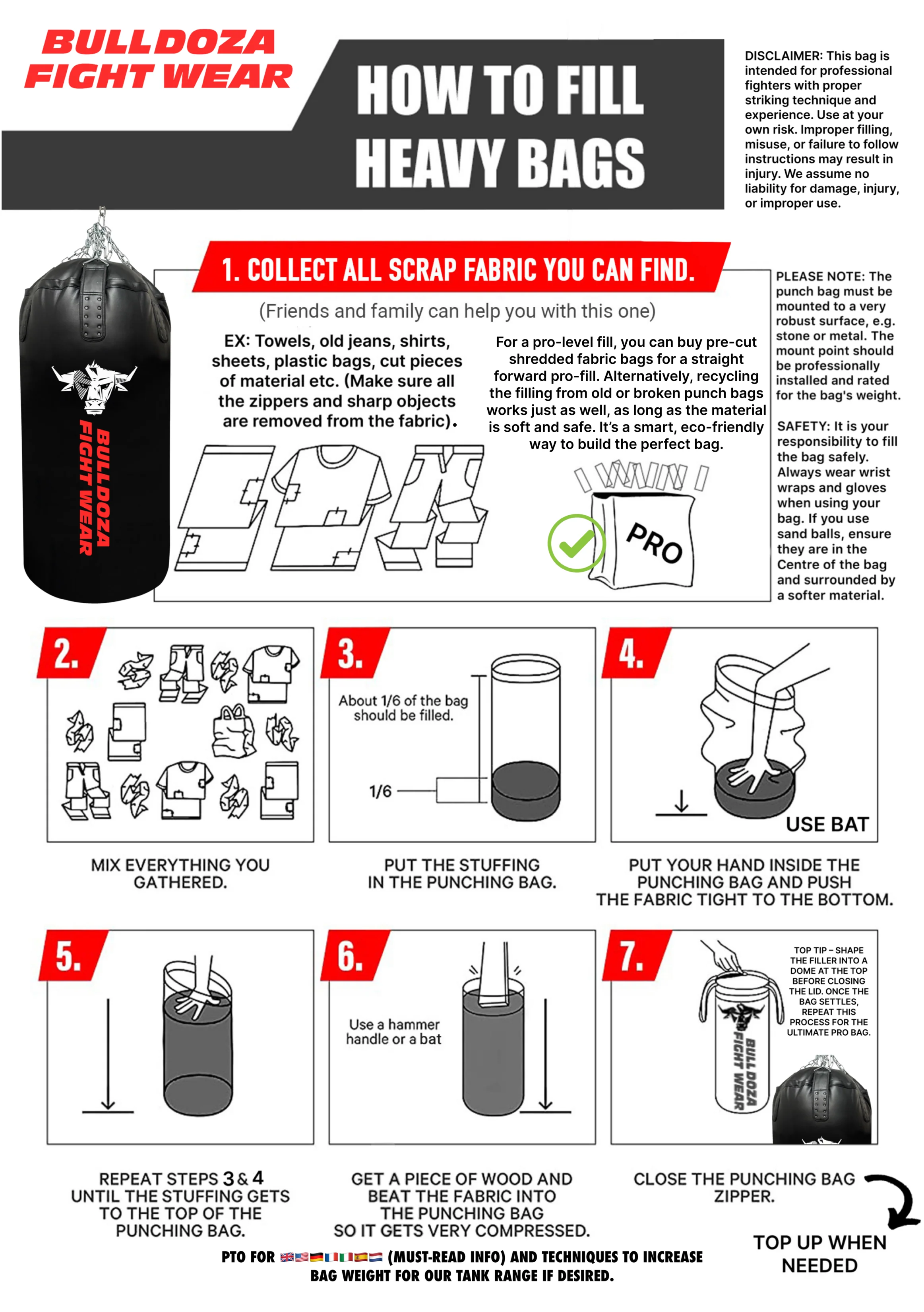 BULLDOZA FIGHT WEAR

HOW TO FILL HEAVY BAGS

DISCLAIMER: This bag is intended for professional fighters with proper striking technique and experience. Use at your own risk. Improper filling, misuse, or failure to follow instructions may result in injury. We assume no liability for damage, injury, or improper use.

BULLDOZA FIGHT WEAR

1. COLLECT ALL SCRAP FABRIC YOU CAN FIND.

(Friends and family can help you with this one)

EX: Towels, old jeans, shirts, sheets, plastic bags, cut pieces of material etc. (Make sure all the zippers and sharp objects are removed from the fabric).

For a pro-level fill, you can buy pre-cut shredded fabric bags for a straight forward pro-fill. Alternatively, recycling the filling from old or broken punch bags works just as well, as long as the material is soft and safe. It's a smart, eco-friendly way to build the perfect bag.

PRO

PLEASE NOTE: The punch bag must be mounted to a very robust surface, e.g. stone or metal. The mount point should be professionally installed and rated for the bag's weight.

SAFETY: It is your responsibility to fill the bag safely. Always wear wrist wraps and gloves when using your bag. If you use sand balls, ensure they are in the Centre of the bag and surrounded by a softer material.

2.

MIX EVERYTHING YOU GATHERED.

3.

About 1/6 of the bag should be filled.

1/6

PUT THE STUFFING IN THE PUNCHING BAG.

4.

USE BAT

PUT YOUR HAND INSIDE THE PUNCHING BAG AND PUSH THE FABRIC TIGHT TO THE BOTTOM.

5.

REPEAT STEPS 3 & 4 UNTIL THE STUFFING GETS TO THE TOP OF THE PUNCHING BAG.

6.

Use a hammer handle or a bat

GET A PIECE OF WOOD AND BEAT THE FABRIC INTO THE PUNCHING BAG SO IT GETS VERY COMPRESSED.

7.

TOP TIP – SHAPE THE FILLER INTO A DOME AT THE TOP BEFORE CLOSING THE LID. ONCE THE BAG SETTLES, REPEAT THIS PROCESS FOR THE ULTIMATE PRO BAG.

BULLDOZA FIGHT WEAR

CLOSE THE PUNCHING BAG ZIPPER.

TOP UP WHEN NEEDED

PTO FOR (MUST-READ INFO) AND TECHNIQUES TO INCREASE BAG WEIGHT FOR OUR TANK RANGE IF DESIRED.